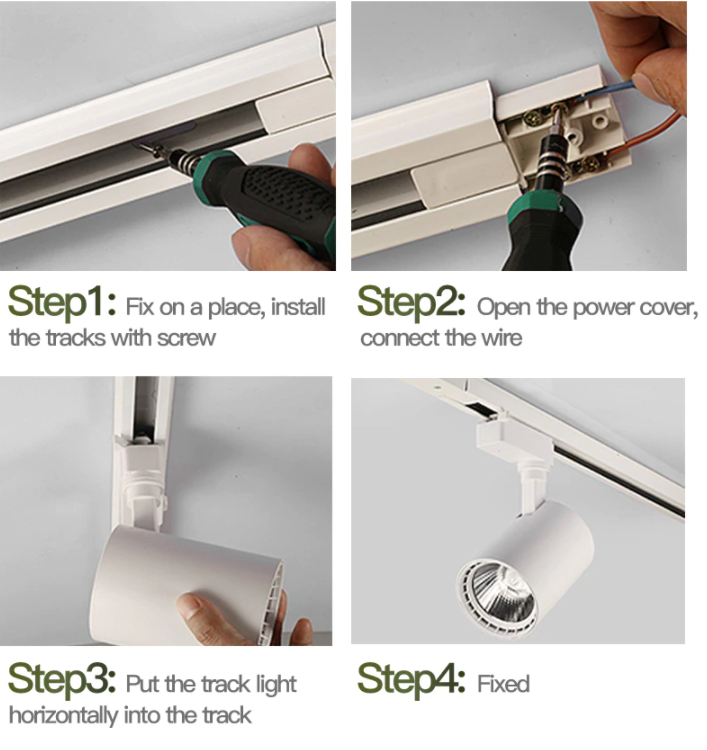 Step1: Fix on a place, install the tracks with screw

Step2: Open the power cover, connect the wire

Step3: Put the track light horizontally into the track

Step4: Fixed