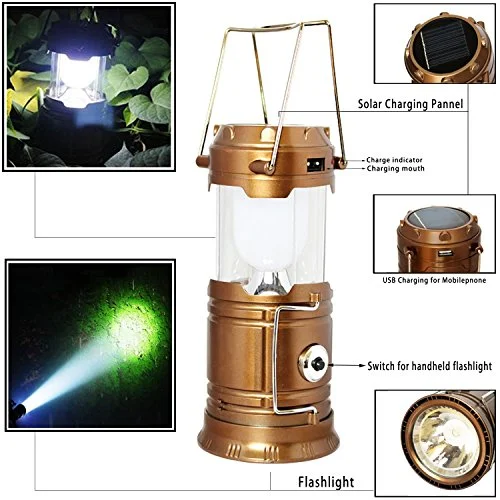 Solar Charging Pannel

Charge indicator
Charging mouth

USB Charging for Mobilepnone

Switch for handheld flashlight

Flashlight