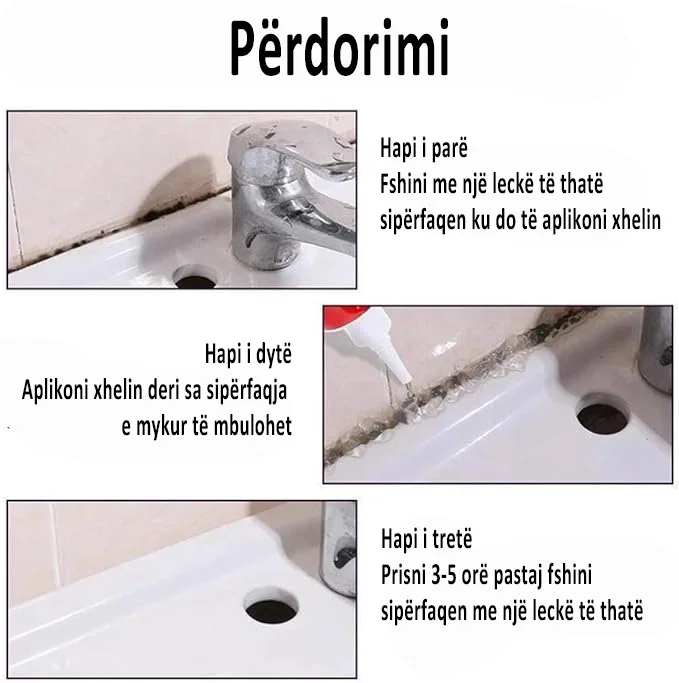 Përdorimi

Hapi i parë
Fshini me një leckë të thatë sipërfaqen ku do të aplikoni xhelin

Hapi i dytë
Aplikoni xhelin deri sa sipërfaqja e mykur të mbulohet

Hapi i tretë
Prisni 3-5 orë pastaj fshini sipërfaqen me një leckë të thatë