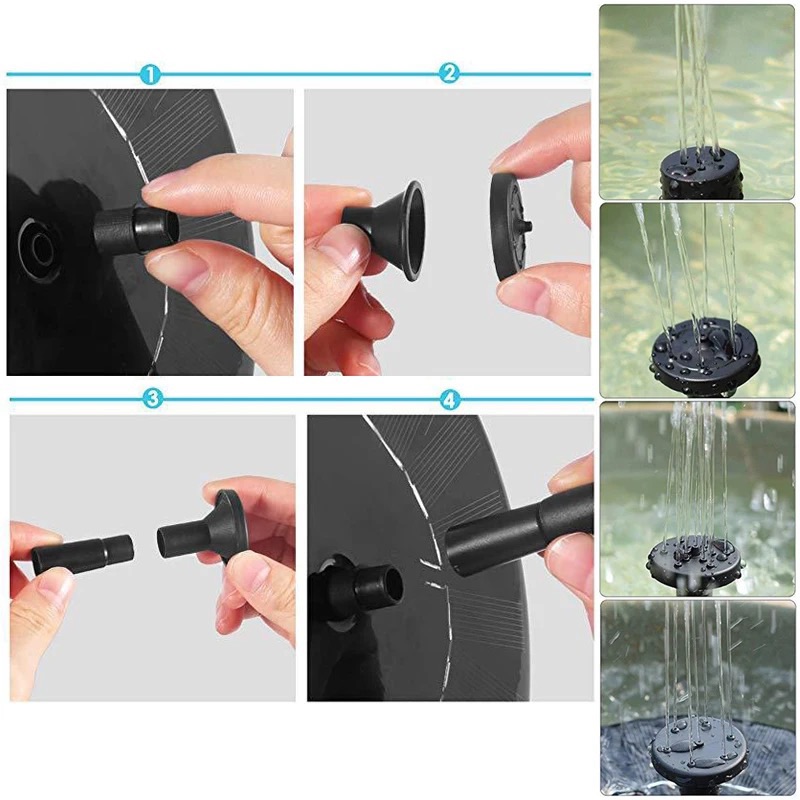 1
2
3
4