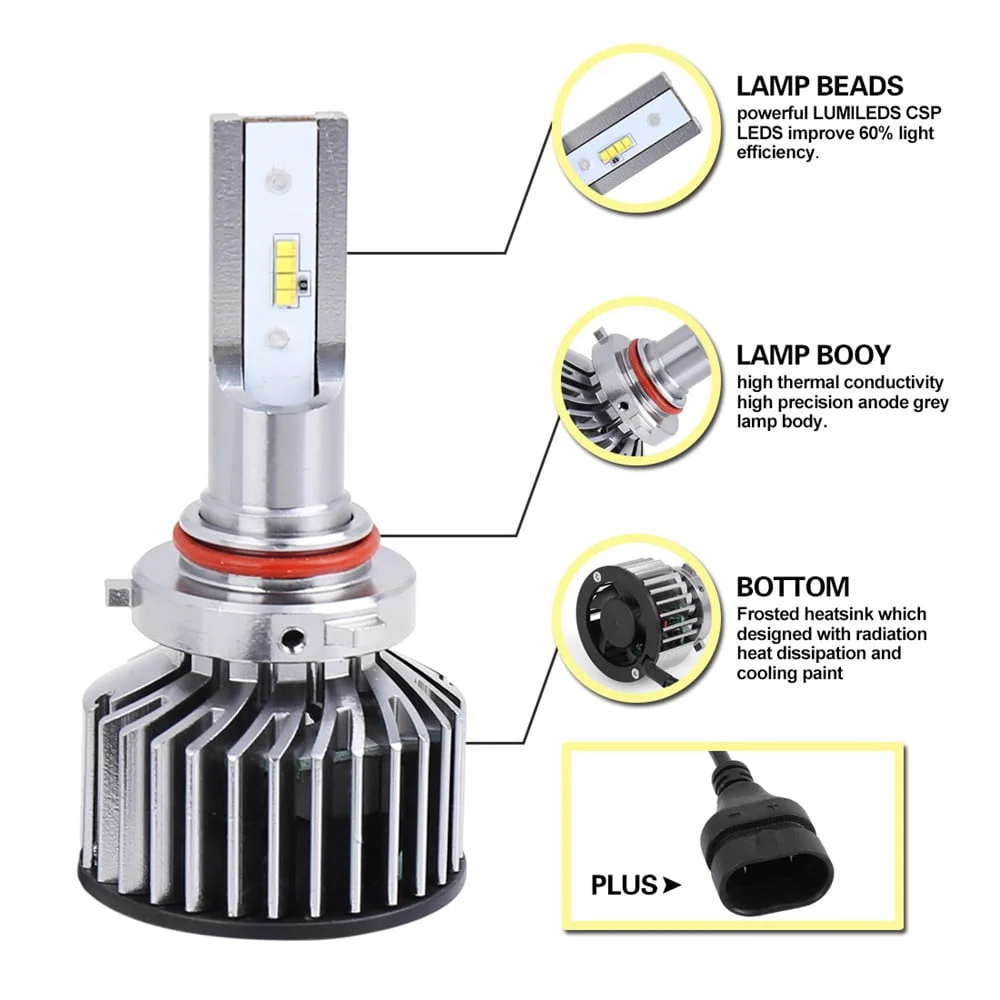 LAMP BEADS
powerful LUMILEDS CSP LEDS improve 60% light efficiency.

LAMP BOOY
high thermal conductivity high precision anode grey lamp body.

BOTTOM
Frosted heatsink which designed with radiation heat dissipation and cooling paint

PLUS ➤