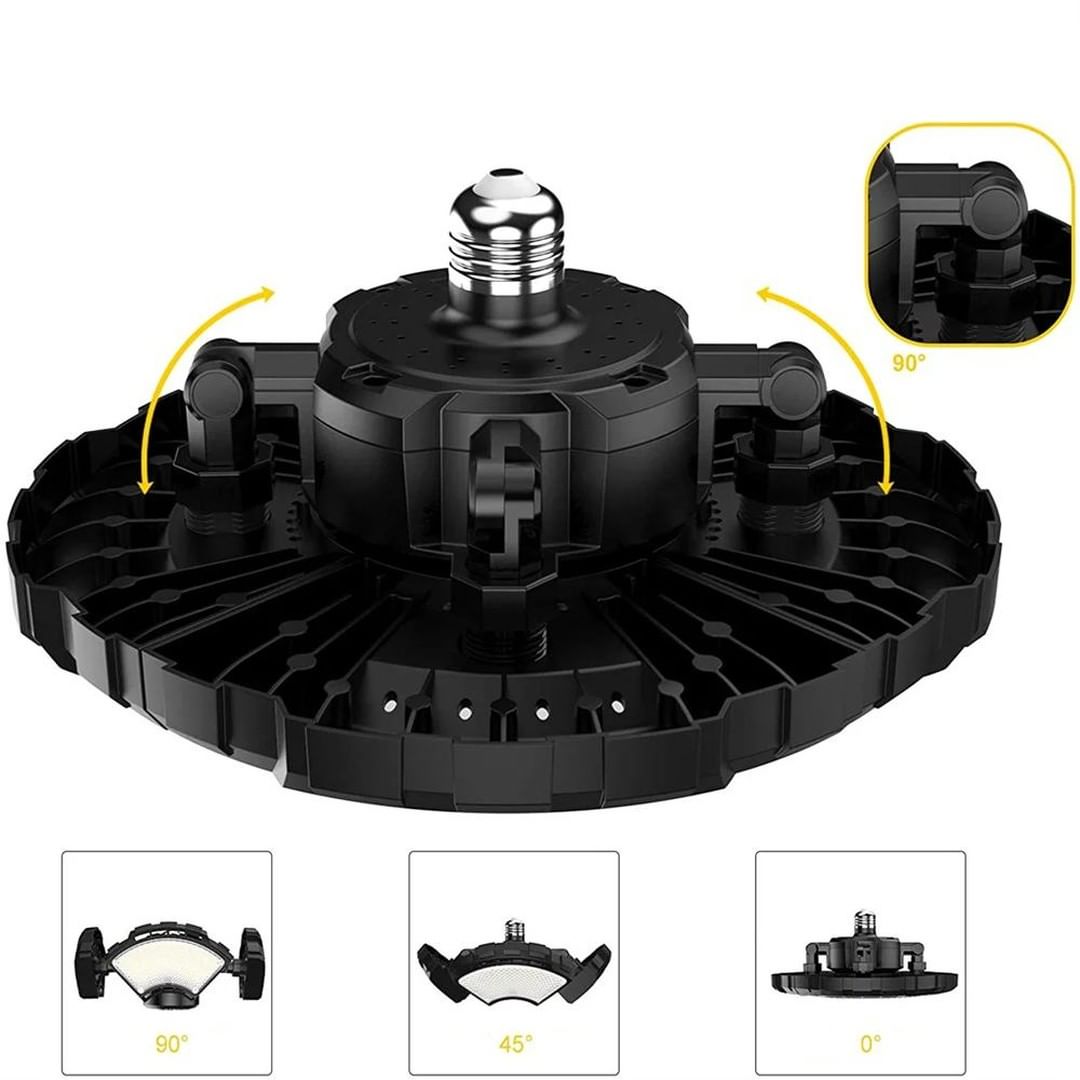 90°

90°

45°

0°