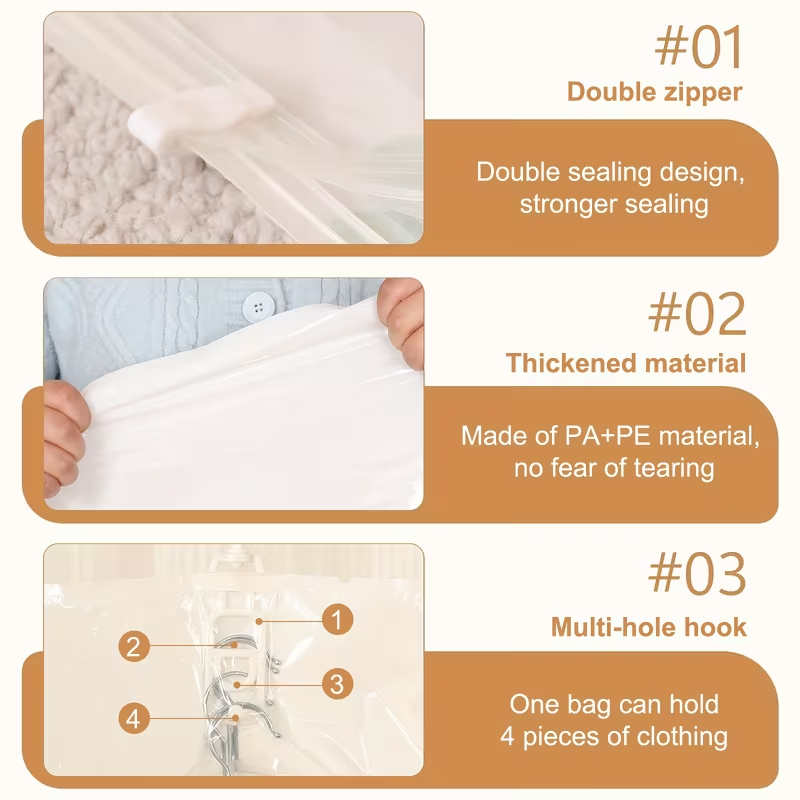 #01
Double zipper

Double sealing design, stronger sealing

#02
Thickened material

Made of PA+PE material, no fear of tearing

#03
Multi-hole hook

1
2
3
4

One bag can hold 4 pieces of clothing