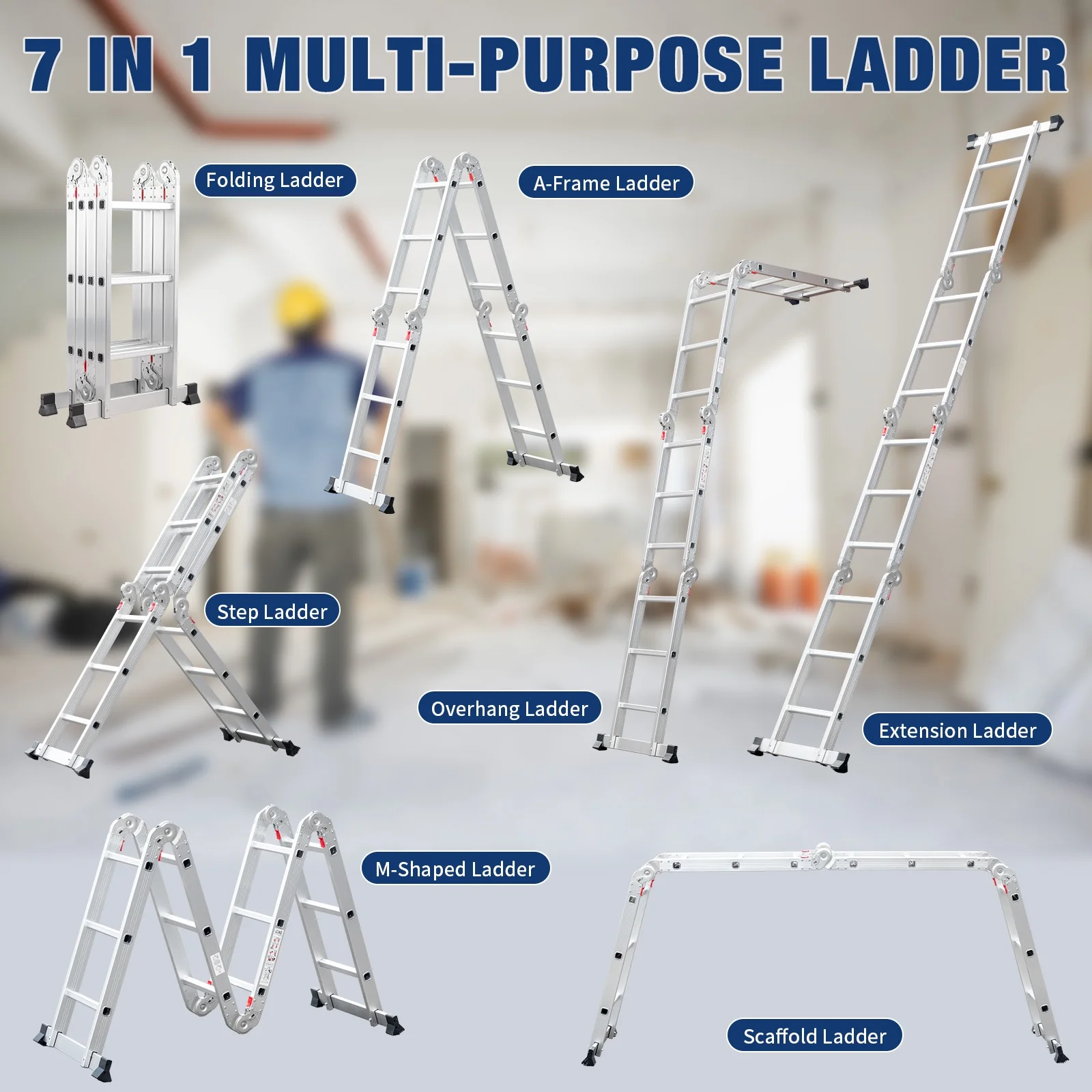 7 IN 1 MULTI-PURPOSE LADDER

Folding Ladder

A-Frame Ladder

Step Ladder

Overhang Ladder

Extension Ladder

M-Shaped Ladder

Scaffold Ladder