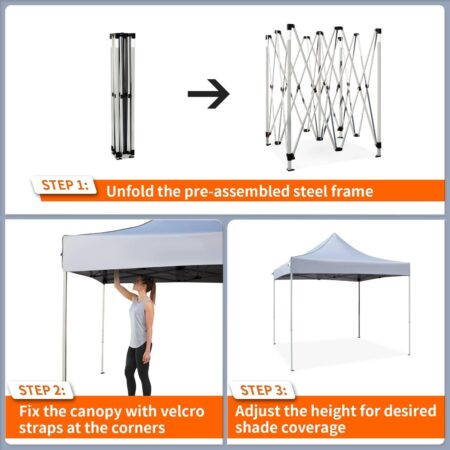 STEP 1: Unfold the pre-assembled steel frame

STEP 2: Fix the canopy with velcro straps at the corners

STEP 3: Adjust the height for desired shade coverage