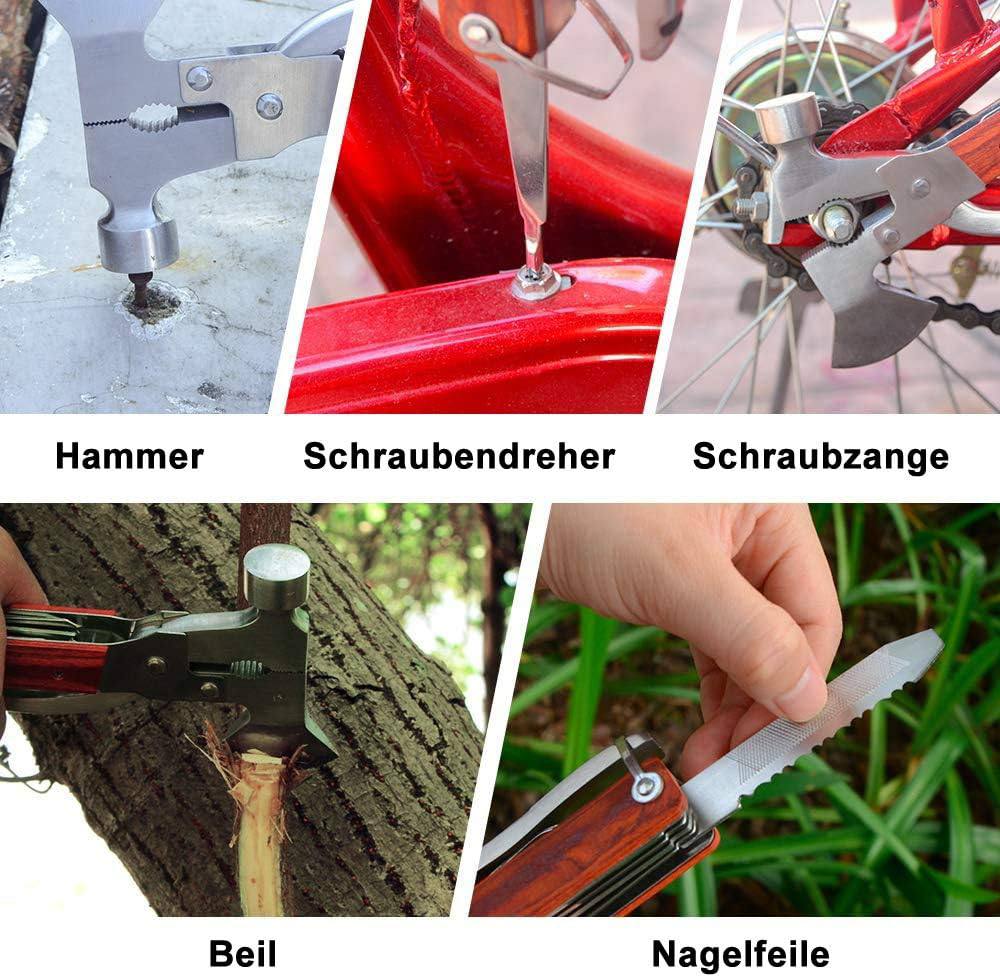 Hammer Schraubendreher Schraubzange

Beil Nagelfeile